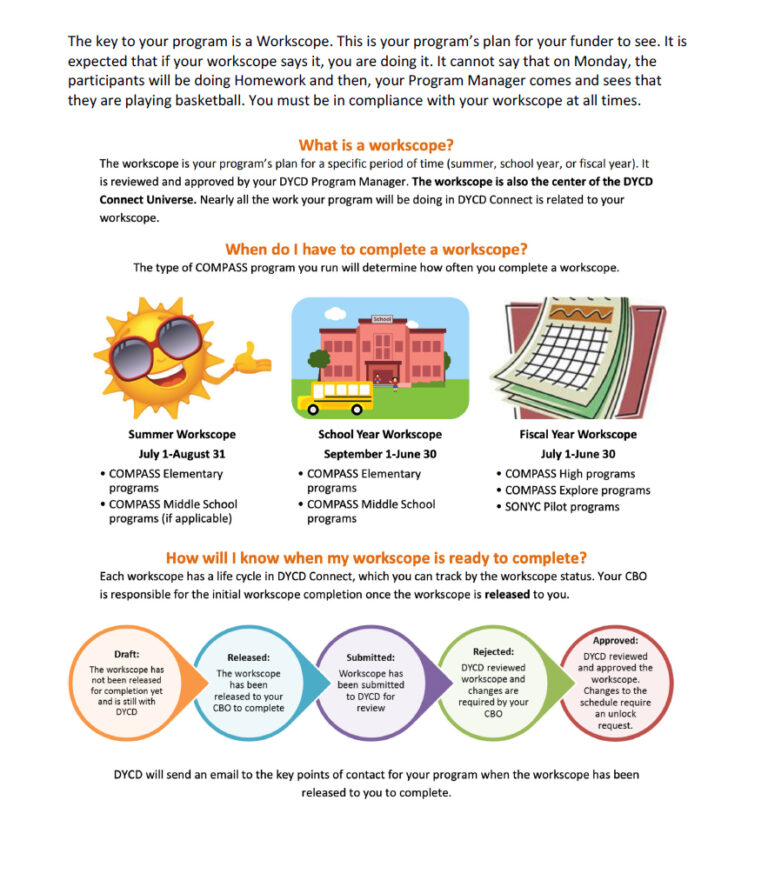 The key to your program is a Workscope. This is your program's plan for your funder to see. It is expected that if your workscope says it, you are doing it. It cannot say that on Monday, the participants will be doing Homework and then, your Program Manager comes and sees that they are playing basketball. You must be in compliance with your workscope at all times.

What is a workscope?

The workscope is your program's plan for a specific period of time (summer, school year, or fiscal year). It is reviewed and approved by your DYCD Program Manager. The workscope is also the center of the DYCD Connect Universe. Nearly all the work your program will be doing in DYCD Connect is related to your workscope.

When do I have to complete a workscope?

The type of COMPASS program you run will determine how often you complete a workscope.

School

Summer Workscope
July 1-August 31
• COMPASS Elementary programs
• COMPASS Middle School programs (if applicable)

School Year Workscope
September 1-June 30
• COMPASS Elementary programs
• COMPASS Middle School programs

Fiscal Year Workscope
July 1-June 30
• COMPASS High programs
• COMPASS Explore programs
• SONYC Pilot programs

How will I know when my workscope is ready to complete?

Each workscope has a life cycle in DYCD Connect, which you can track by the workscope status. Your CBO is responsible for the initial workscope completion once the workscope is released to you.

Draft: The workscope has not been released for completion yet and is still with DYCD

Released: The workscope has been released to your CBO to complete

Submitted: Workscope has been submitted to DYCD for review

Rejected: DYCD reviewed workscope and changes are required by your CBO

Approved: DYCD reviewed and approved the workscope. Changes to the schedule require an unlock request.

DYCD will send an email to the key points of contact for your program when the workscope has been released to you to complete.